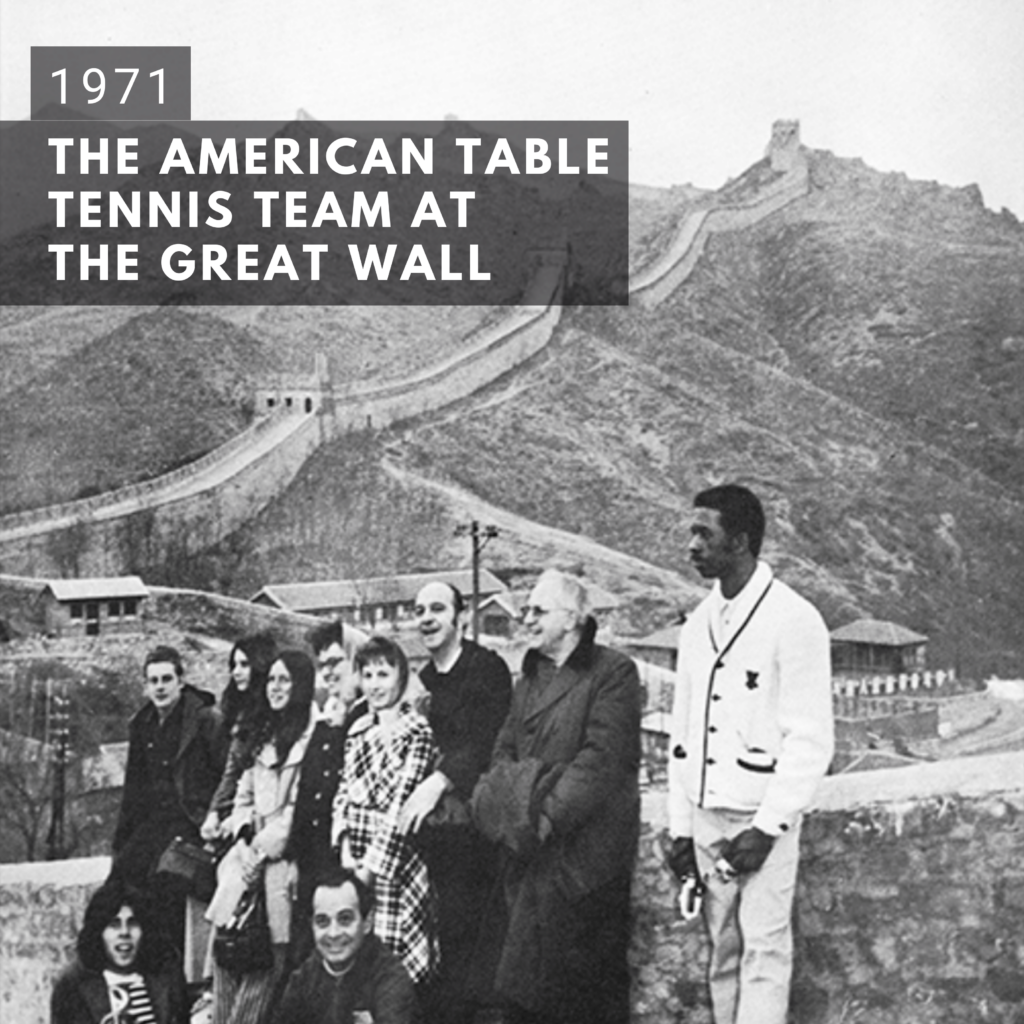 1971

THE AMERICAN TABLE TENNIS TEAM AT THE GREAT WALL