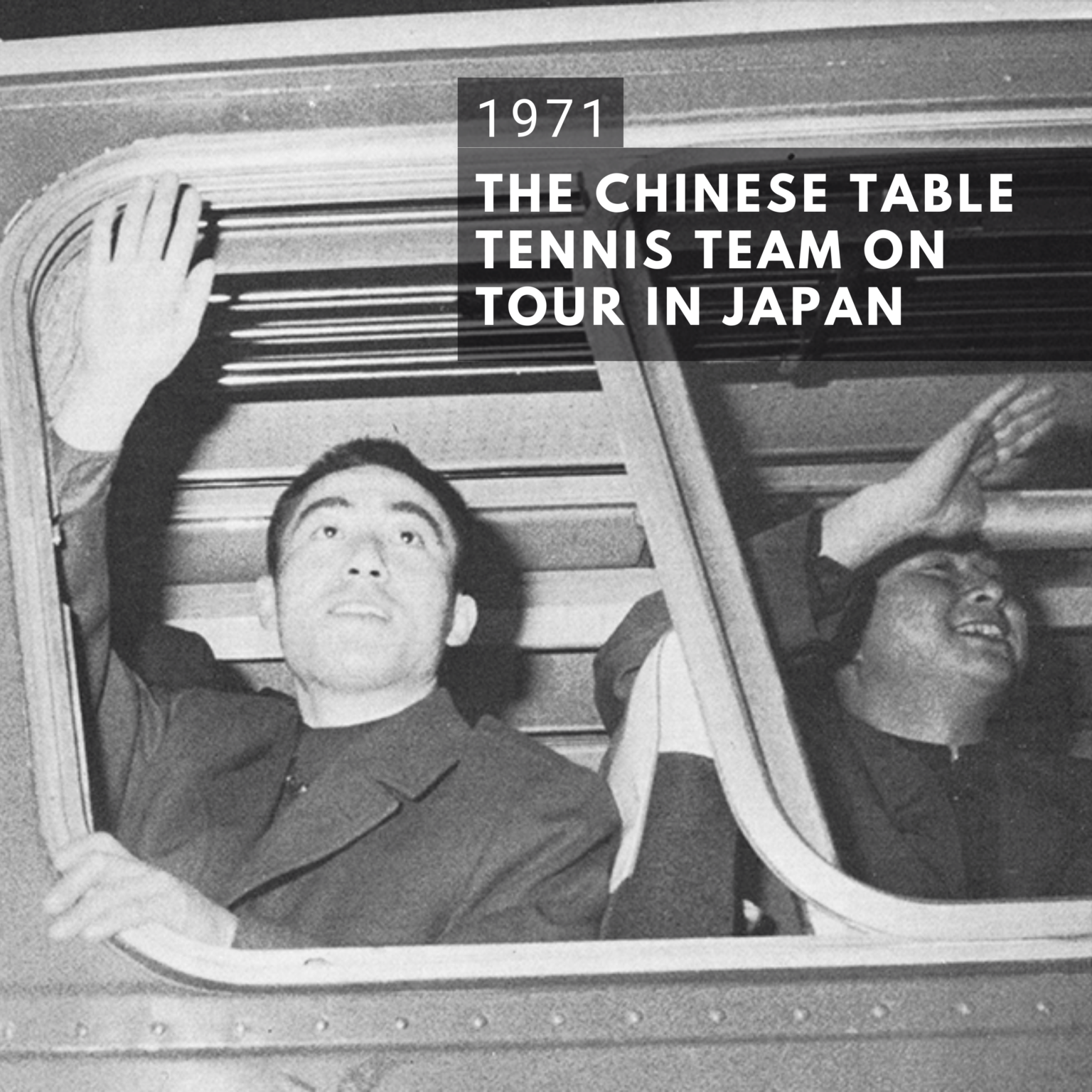 1971

THE CHINESE TABLE TENNIS TEAM ON TOUR IN JAPAN